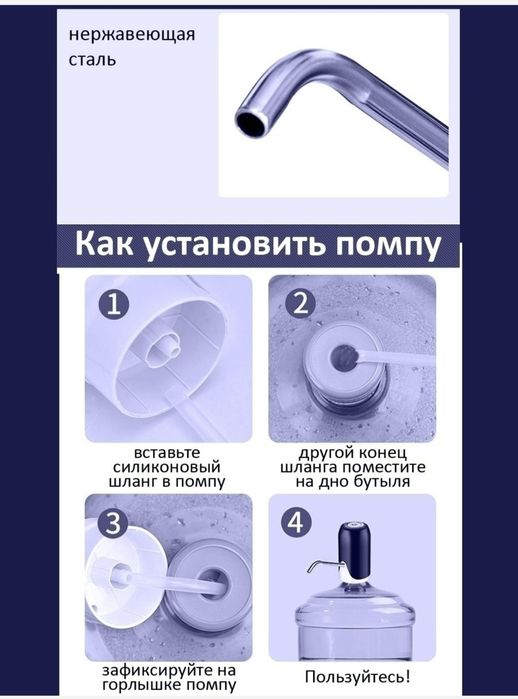 нержавеющая сталь

Как установить помпу

1

вставьте силиконовый шланг в помпу

2

другой конец шланга поместите на дно бутыля

3

зафиксируйте на горлышке помпу

4

Пользуйтесь!