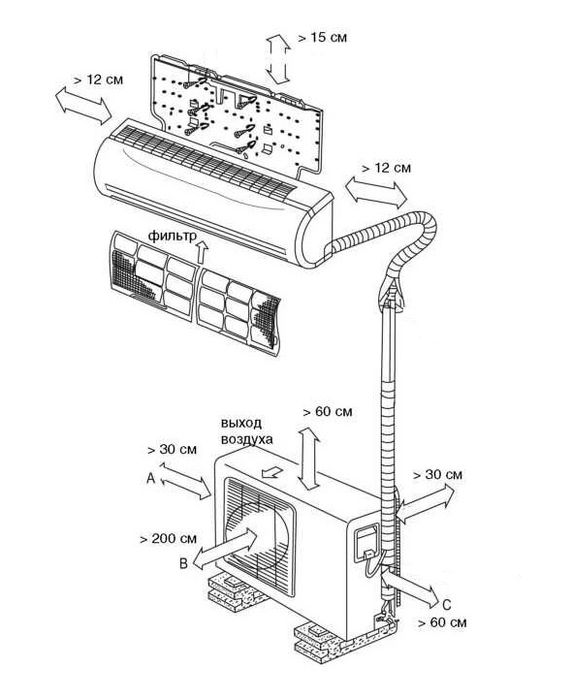 > 15 см

> 12 см

> 12 см

фильтр

выход воздуха

> 60 см

> 30 см

A

> 30 см

> 200 см

B

C

> 60 см