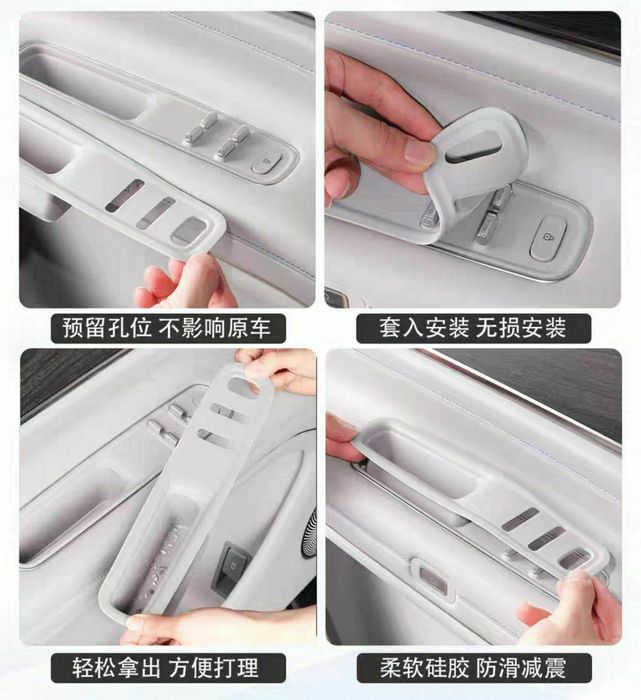 预留孔位 不影响原车

套入安装 无损安装

轻松拿出 方便打理

柔软硅胶 防滑减震