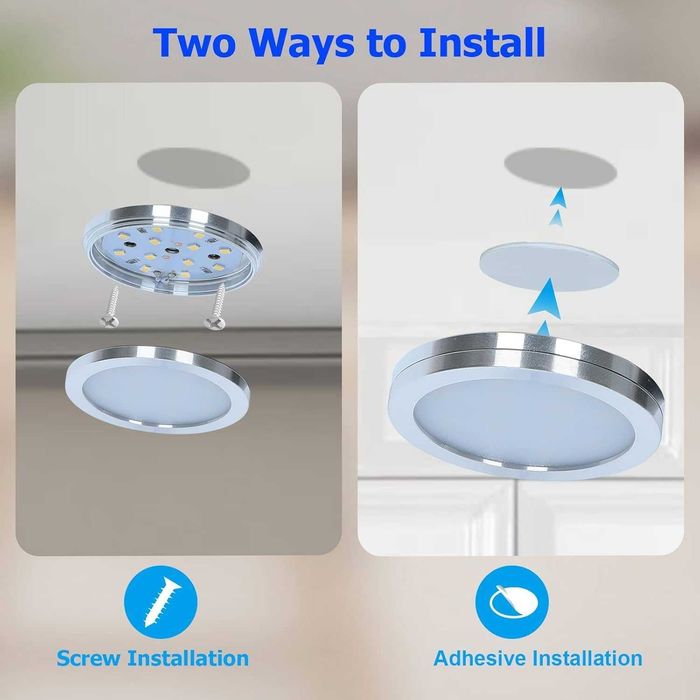 Two Ways to Install

Screw Installation

Adhesive Installation