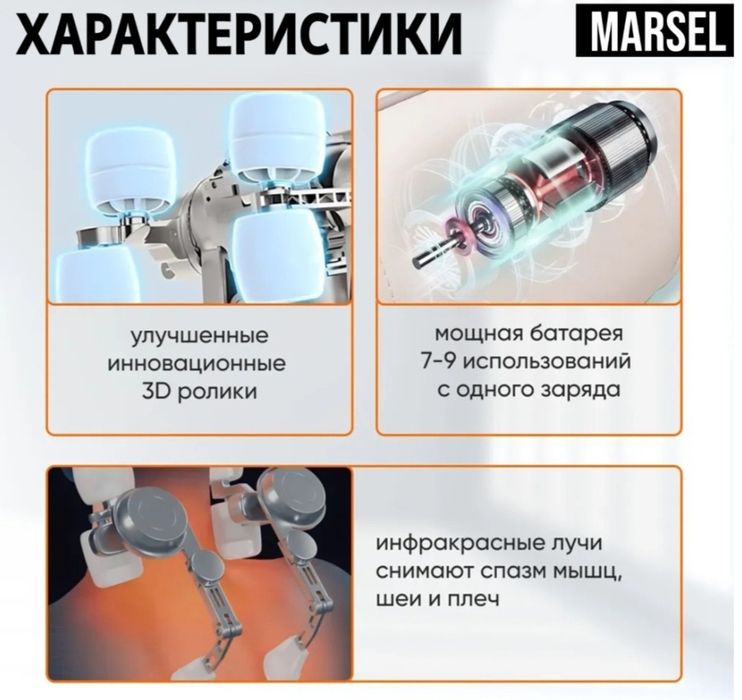 ХАРАКТЕРИСТИКИ

MARSEL

улучшенные инновационные 3D ролики

мощная батарея 7-9 использований с одного заряда

инфракрасные лучи снимают спазм мышц, шеи и плеч