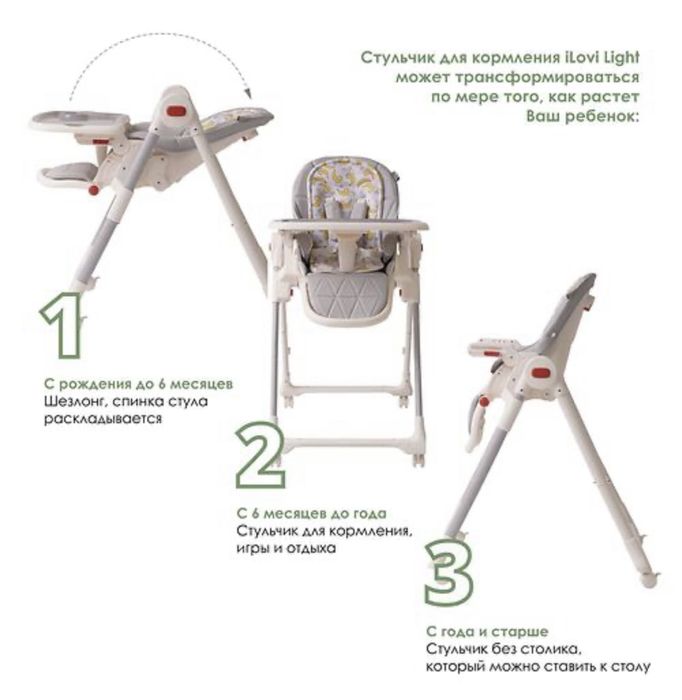 Стульчик для кормления iLovi Light может трансформироваться по мере того, как растет Ваш ребенок:

1

С рождения до 6 месяцев
Шезлонг, спинка стула раскладывается

2

С 6 месяцев до года
Стульчик для кормления, игры и отдыха

3

С года и старше
Стульчик без столика, который можно ставить к столу