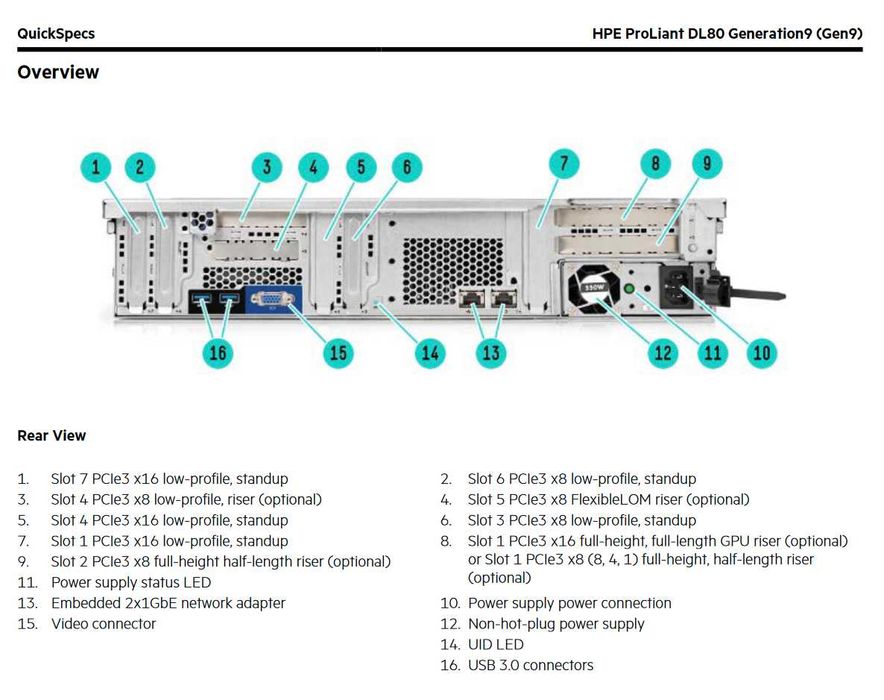 QuickSpecs

HPE ProLiant DL80 Generation9 (Gen9)

Overview

1 2 3 4 5 6 7 8 9

550W

16 15 14 13 12 11 10

Rear View

1. Slot 7 PCIe3 x16 low-profile, standup
3. Slot 4 PCIe3 x8 low-profile, riser (optional)
5. Slot 4 PCIe3 x16 low-profile, standup
7. Slot 1 PCIe3 x16 low-profile, standup
9. Slot 2 PCIe3 x8 full-height half-length riser (optional)
11. Power supply status LED
13. Embedded 2x1GbE network adapter
15. Video connector

2. Slot 6 PCIe3 x8 low-profile, standup
4. Slot 5 PCIe3 x8 FlexibleLOM riser (optional)
6. Slot 3 PCIe3 x8 low-profile, standup
8. Slot 1 PCIe3 x16 full-height, full-length GPU riser (optional) or Slot 1 PCIe3 x8 (8, 4, 1) full-height, half-length riser (optional)
10. Power supply power connection
12. Non-hot-plug power supply
14. UID LED
16. USB 3.0 connectors