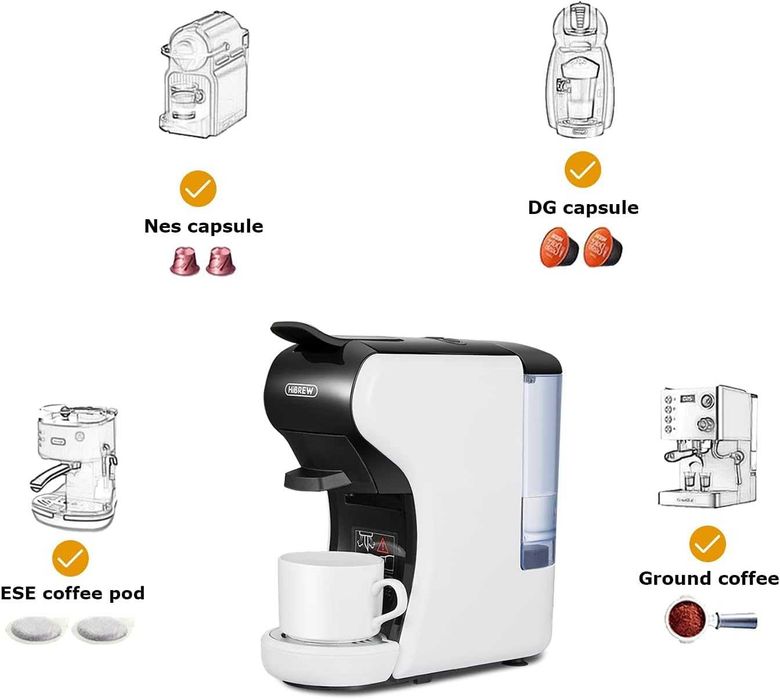 Nes capsule

DG capsule

HiBREW

ESE coffee pod

Ground coffee