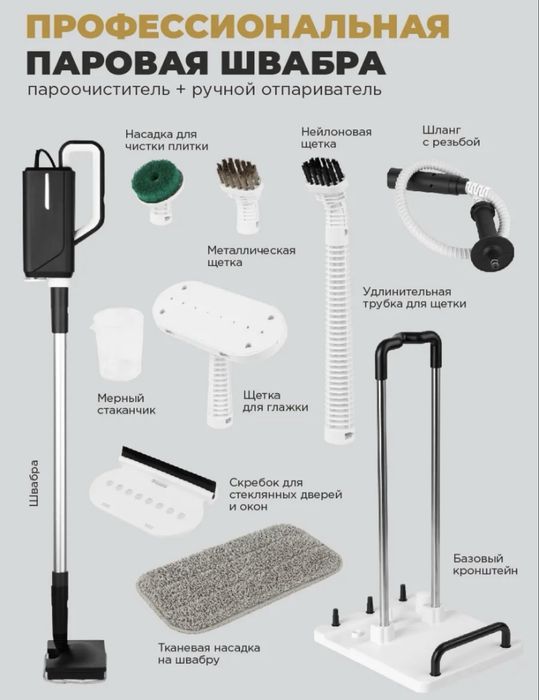 ПРОФЕССИОНАЛЬНАЯ
ПАРОВАЯ ШВАБРА
пароочиститель + ручной отпариватель

Насадка для чистки плитки

Нейлоновая щетка

Шланг с резьбой

Металлическая щетка

Удлинительная трубка для щетки

Мерный стаканчик

Щетка для глажки

Швабра

Скребок для стеклянных дверей и окон

Базовый кронштейн

Тканевая насадка на швабру