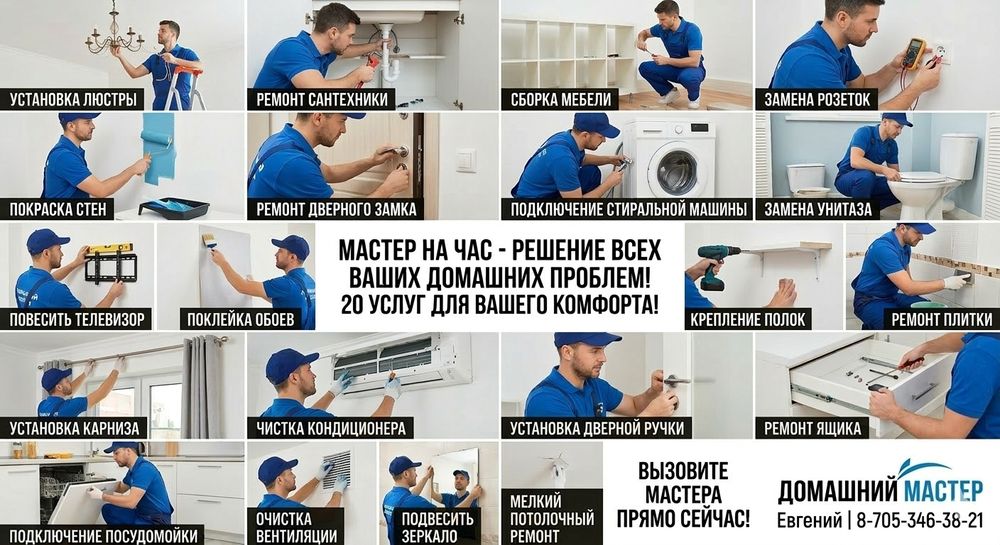 УСТАНОВКА ЛЮСТРЫ
РЕМОНТ САНТЕХНИКИ
СБОРКА МЕБЕЛИ
ЗАМЕНА РОЗЕТОК

ПОКРАСКА СТЕН
РЕМОНТ ДВЕРНОГО ЗАМКА
ПОДКЛЮЧЕНИЕ СТИРАЛЬНОЙ МАШИНЫ
ЗАМЕНА УНИТАЗА

ПОВЕСИТЬ ТЕЛЕВИЗОР
ПОКЛЕЙКА ОБОЕВ

МАСТЕР НА ЧАС - РЕШЕНИЕ ВСЕХ ВАШИХ ДОМАШНИХ ПРОБЛЕМ!
20 УСЛУГ ДЛЯ ВАШЕГО КОМФОРТА!

КРЕПЛЕНИЕ ПОЛОК
РЕМОНТ ПЛИТКИ

УСТАНОВКА КАРНИЗА
ЧИСТКА КОНДИЦИОНЕРА
УСТАНОВКА ДВЕРНОЙ РУЧКИ
РЕМОНТ ЯЩИКА

ПОДКЛЮЧЕНИЕ ПОСУДОМОЙКИ
ОЧИСТКА ВЕНТИЛЯЦИИ
ПОДВЕСИТЬ ЗЕРКАЛО
МЕЛКИЙ ПОТОЛОЧНЫЙ РЕМОНТ

ВЫЗОВИТЕ МАСТЕРА ПРЯМО СЕЙЧАС!

ДОМАШНИЙ МАСТЕР
Евгений | 8-705-346-38-21