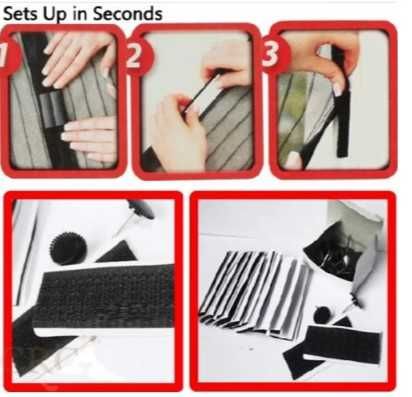 Sets Up in Seconds

1

2

3