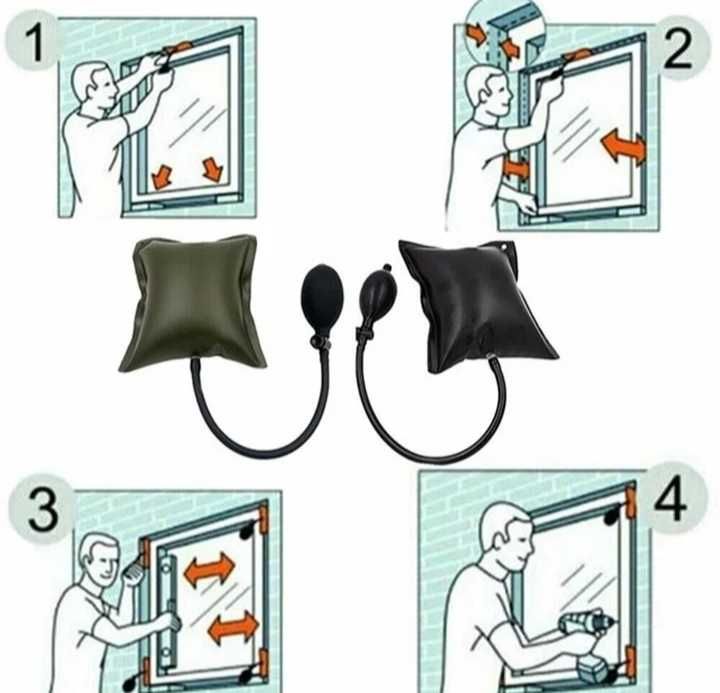 1

2

3

4