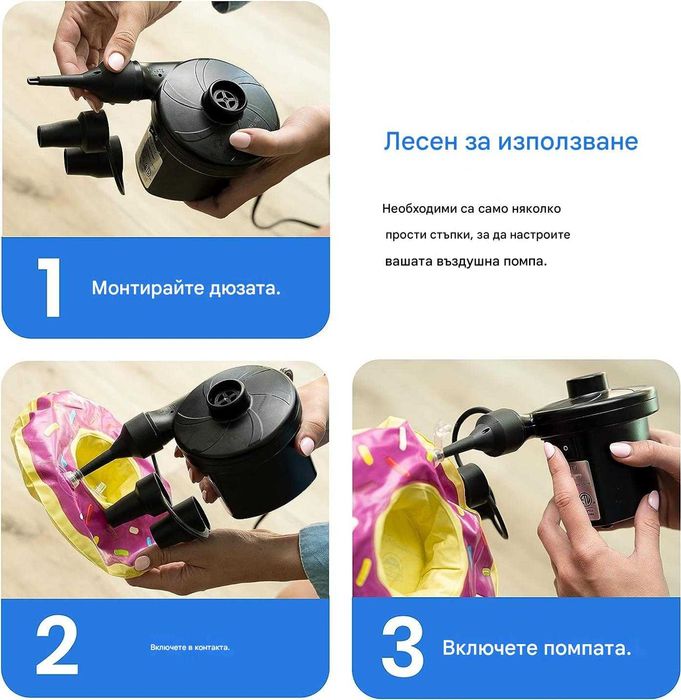 1 Монтирайте дюзата.

Лесен за използване

Необходими са само няколко прости стъпки, за да настроите вашата въздушна помпа.

2 Включете в контакта.

3 Включете помпата.