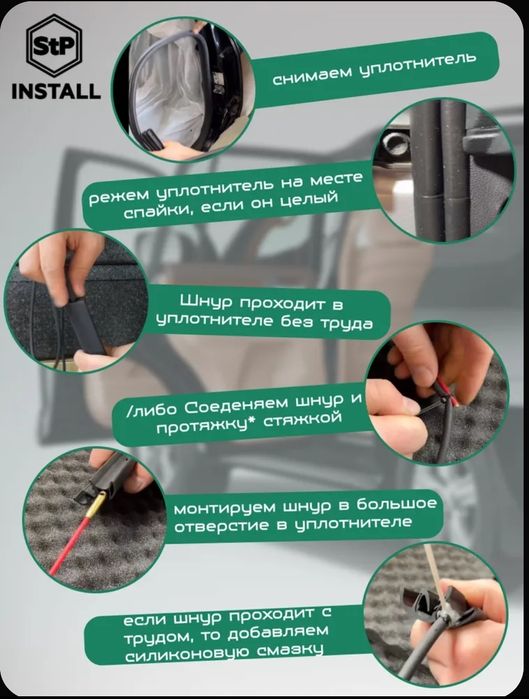 StP
INSTALL

снимаем уплотнитель

режем уплотнитель на месте спайки, если он целый

Шнур проходит в уплотнителе без труда

/либо Соеденяем шнур и протяжку* стяжкой

монтируем шнур в большое отверстие в уплотнителе

если шнур проходит с трудом, то добавляем силиконовую смазку