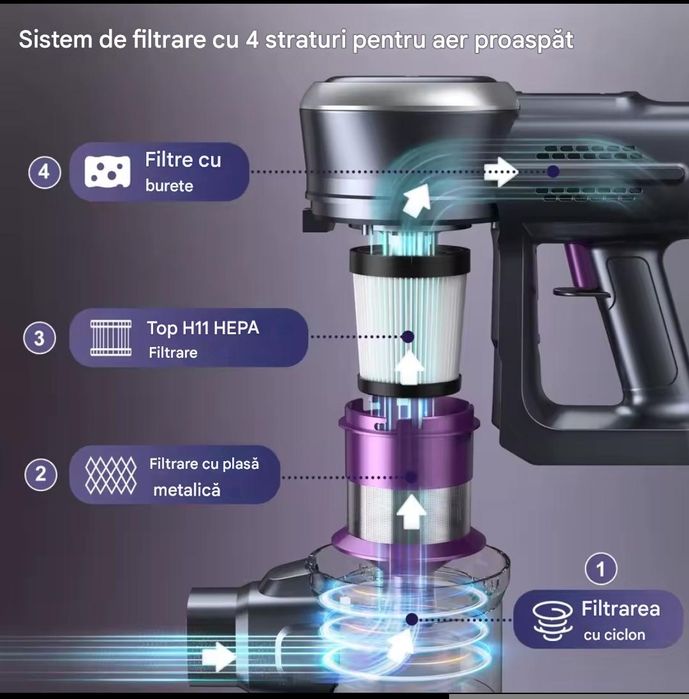 Sistem de filtrare cu 4 straturi pentru aer proaspăt

4 Filtre cu burete

3 Top H11 HEPA Filtrare

2 Filtrare cu plasă metalică

1 Filtrarea cu ciclon