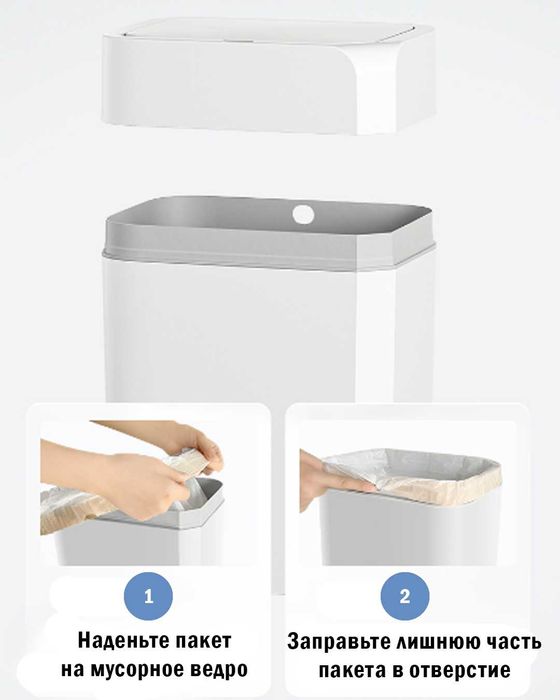 1

Наденьте пакет на мусорное ведро

2

Заправьте лишнюю часть пакета в отверстие