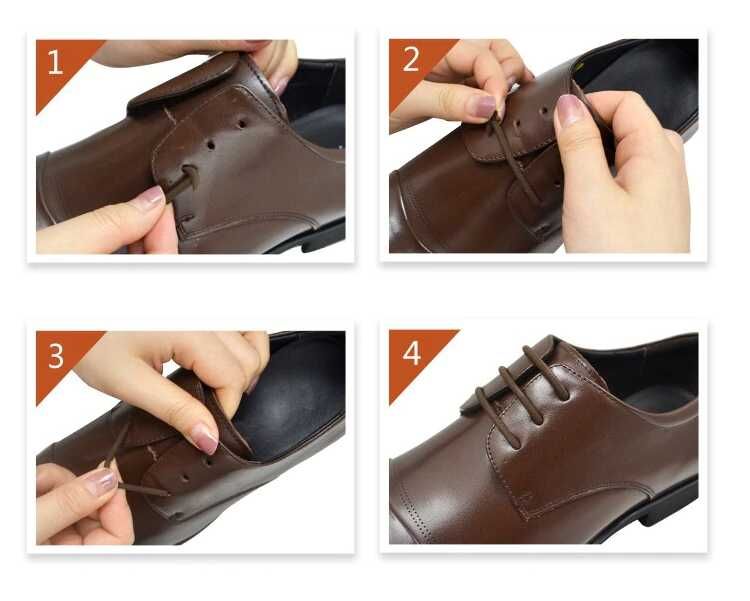 1

2

3

4