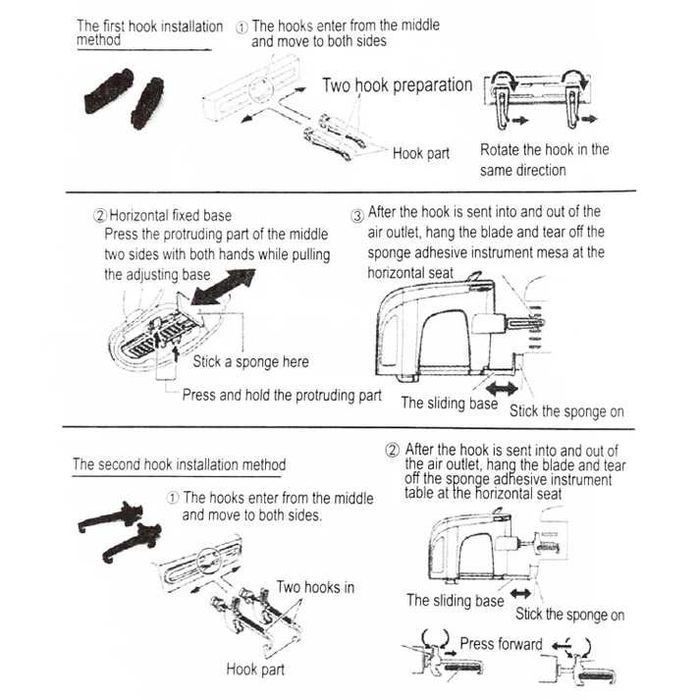 The first hook installation method

① The hooks enter from the middle and move to both sides

Two hook preparation

Hook part

Rotate the hook in the same direction

② Horizontal fixed base
Press the protruding part of the middle two sides with both hands while pulling the adjusting base

Stick a sponge here

Press and hold the protruding part

③ After the hook is sent into and out of the air outlet, hang the blade and tear off the sponge adhesive instrument mesa at the horizontal seat

The sliding base

Stick the sponge on

The second hook installation method

① The hooks enter from the middle and move to both sides.

Two hooks in

Hook part

② After the hook is sent into and out of the air outlet, hang the blade and tear off the sponge adhesive instrument table at the horizontal seat

The sliding base

Stick the sponge on

Press forward