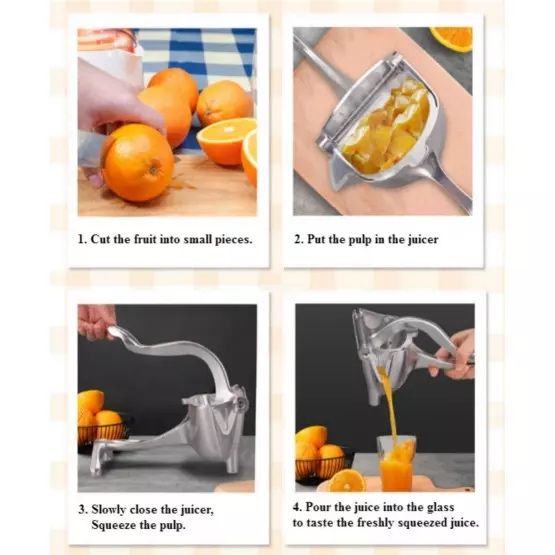 1. Cut the fruit into small pieces.

2. Put the pulp in the juicer

3. Slowly close the juicer, Squeeze the pulp.

4. Pour the juice into the glass to taste the freshly squeezed juice.