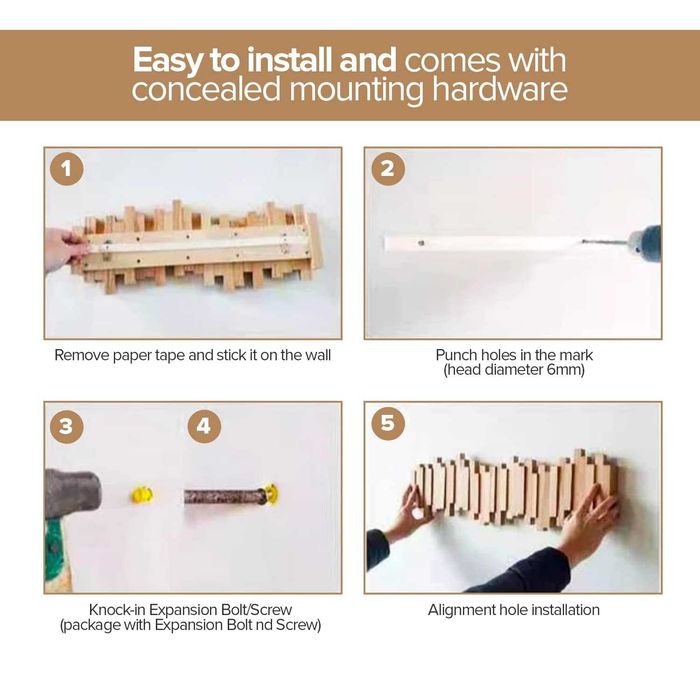 Easy to install and comes with concealed mounting hardware

1

Remove paper tape and stick it on the wall

2

Punch holes in the mark
(head diameter 6mm)

3

4

Knock-in Expansion Bolt/Screw
(package with Expansion Bolt nd Screw)

5

Alignment hole installation