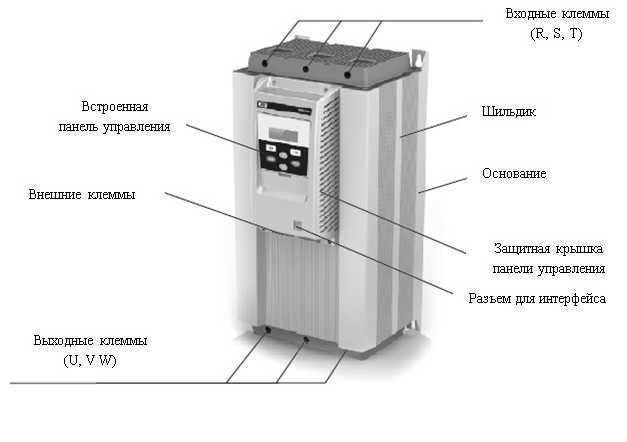 Входные клеммы
(R, S, T)

Встроенная
панель управления

Шильдик

Основание

Внешние клеммы

Защитная крышка
панели управления

Разъем для интерфейса

Выходные клеммы
(U, V W)