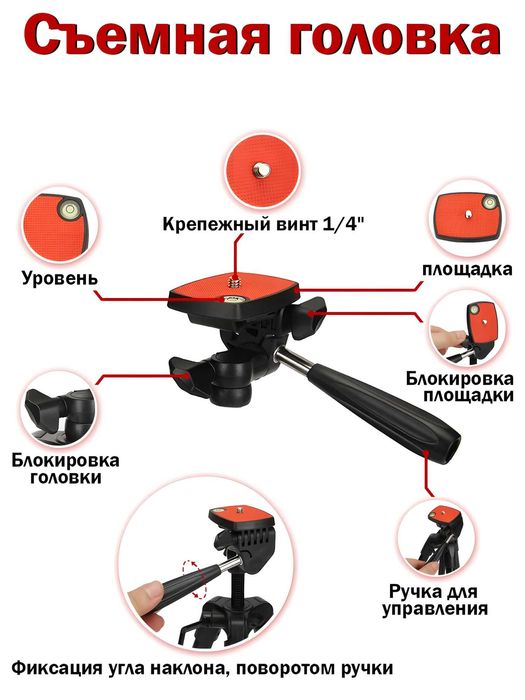 Съемная головка

Крепежный винт 1/4"

Уровень

площадка

Блокировка площадки

Блокировка головки

Ручка для управления

Фиксация угла наклона, поворотом ручки