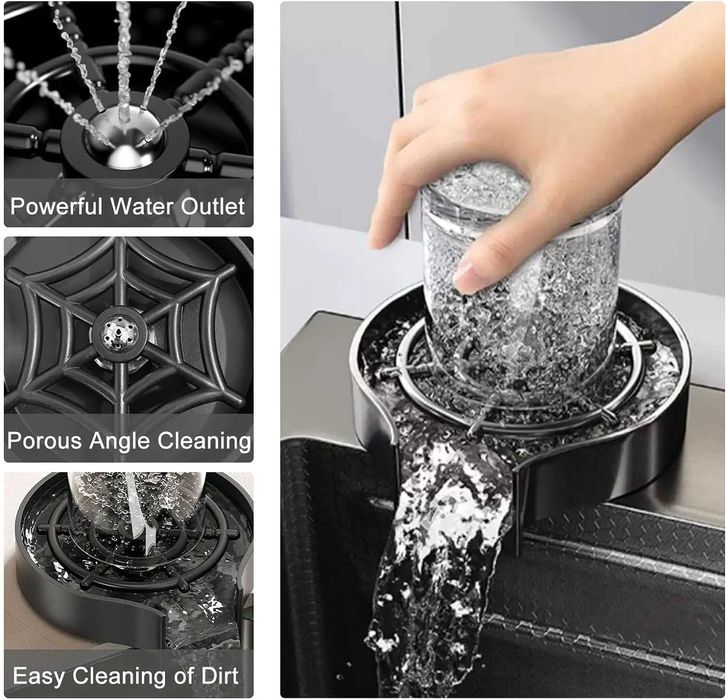 Powerful Water Outlet

Porous Angle Cleaning

Easy Cleaning of Dirt