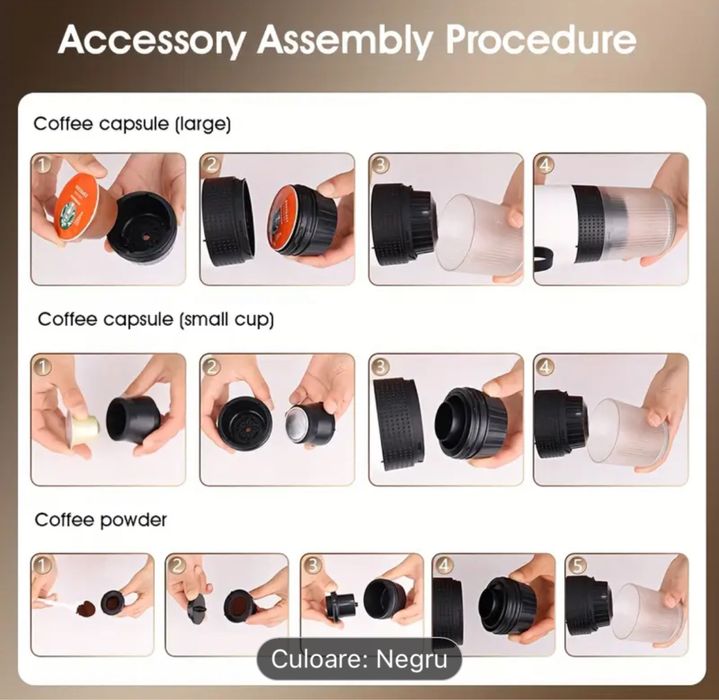 Accessory Assembly Procedure

Coffee capsule (large)

1 2 3 4

Coffee capsule (small cup)

1 2 3 4

Coffee powder

1 2 3 4 5

Culoare: Negru