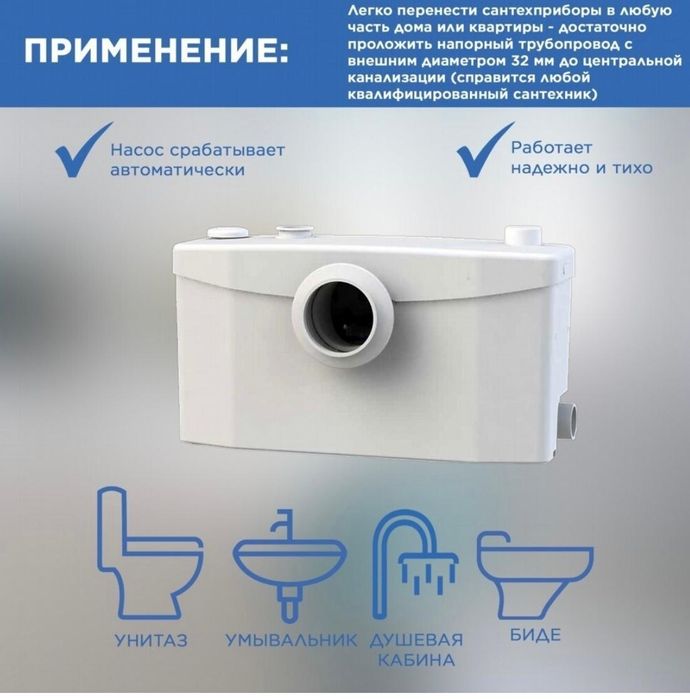 ПРИМЕНЕНИЕ:

Легко перенести сантехприборы в любую часть дома или квартиры - достаточно проложить напорный трубопровод с внешним диаметром 32 мм до центральной канализации (справится любой квалифицированный сантехник)

Насос срабатывает автоматически

Работает надежно и тихо

УНИТАЗ

УМЫВАЛЬНИК

ДУШЕВАЯ КАБИНА

БИДЕ