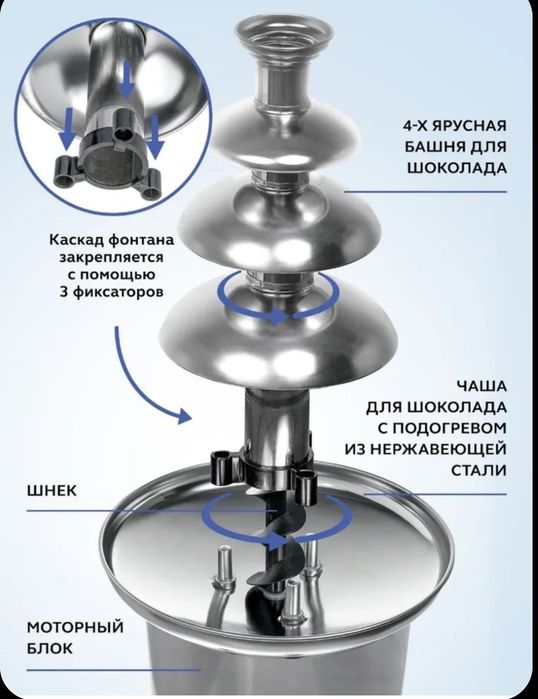 4-Х ЯРУСНАЯ БАШНЯ ДЛЯ ШОКОЛАДА

Каскад фонтана закрепляется с помощью 3 фиксаторов

ЧАША ДЛЯ ШОКОЛАДА С ПОДОГРЕВОМ ИЗ НЕРЖАВЕЮЩЕЙ СТАЛИ

ШНЕК

МОТОРНЫЙ БЛОК