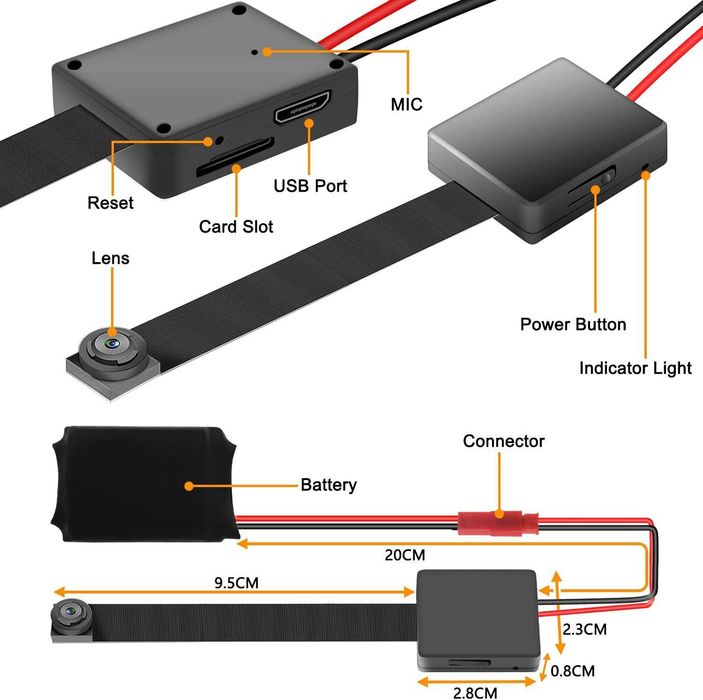 MIC

Reset

USB Port

Card Slot

Lens

Power Button

Indicator Light

Connector

Battery

20CM

9.5CM

2.3CM

0.8CM

2.8CM