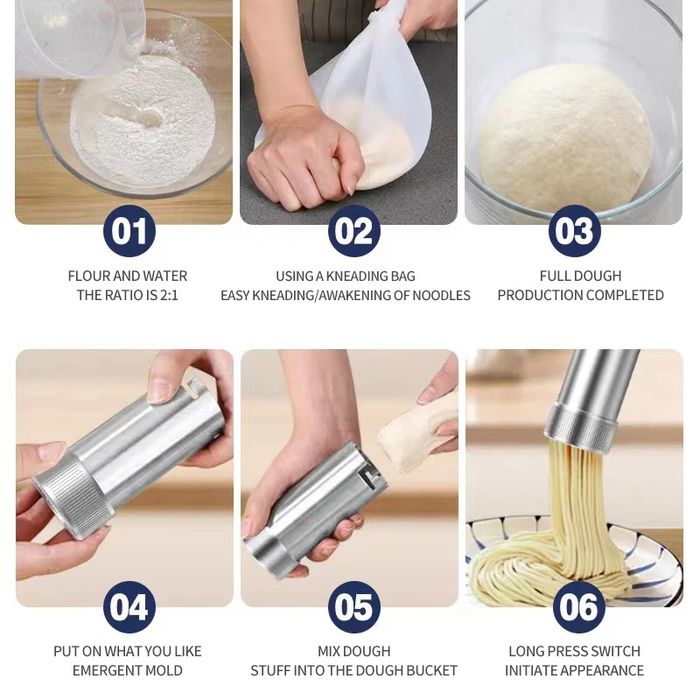 01

FLOUR AND WATER
THE RATIO IS 2:1

02

USING A KNEADING BAG
EASY KNEADING/AWAKENING OF NOODLES

03

FULL DOUGH
PRODUCTION COMPLETED

04

PUT ON WHAT YOU LIKE
EMERGENT MOLD

05

MIX DOUGH
STUFF INTO THE DOUGH BUCKET

06

LONG PRESS SWITCH
INITIATE APPEARANCE