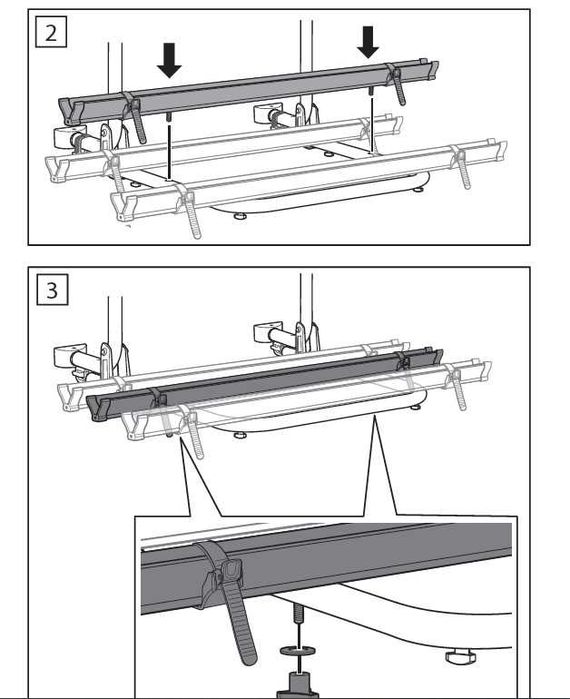 2

3