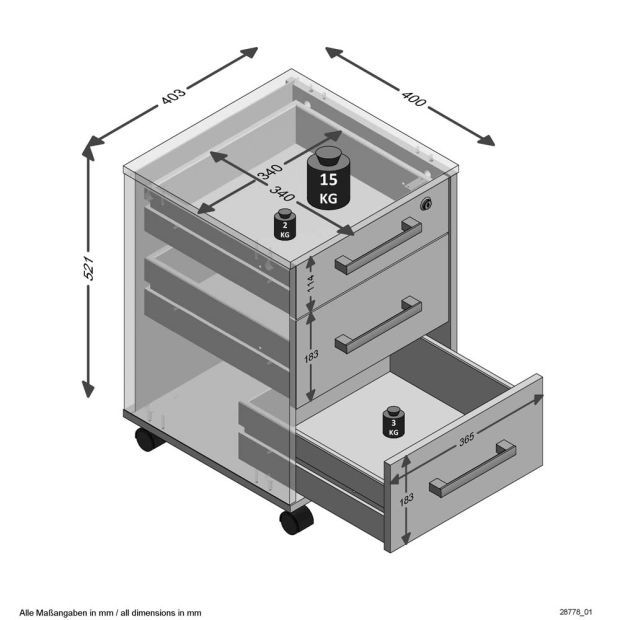 403

400

521

340

340

15
KG

2
KG

114

183

3
KG

365

183

Alle Maßangaben in mm / all dimensions in mm

28778_01