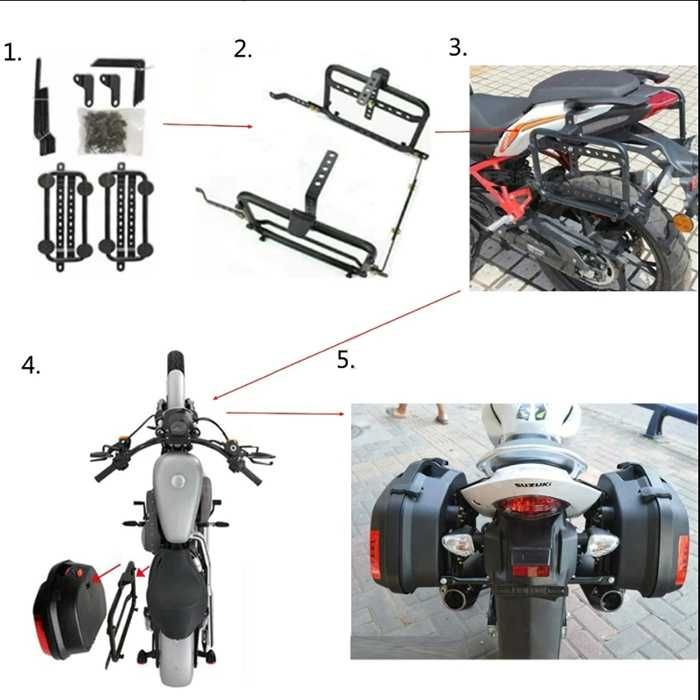 1.

2.

3.

4.

5.

SUZUKI