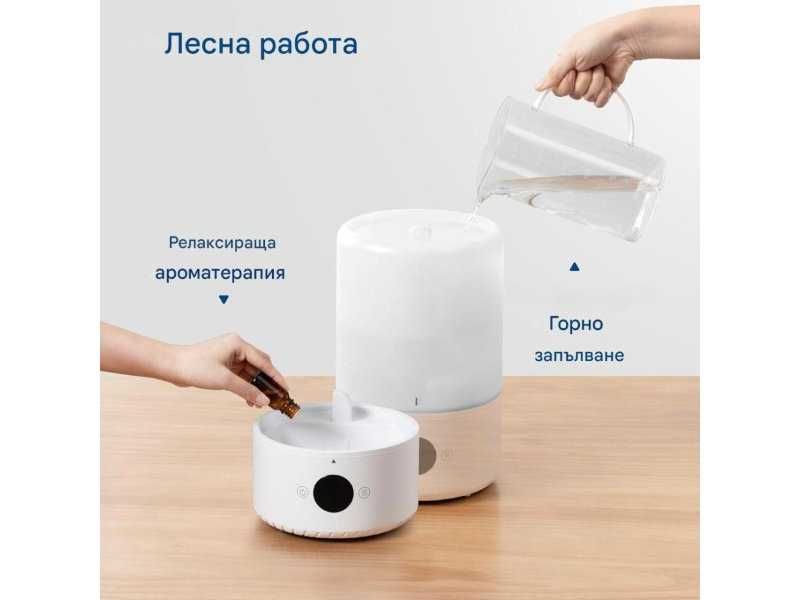 Лесна работа

Релаксираща ароматерапия

Горно запълване