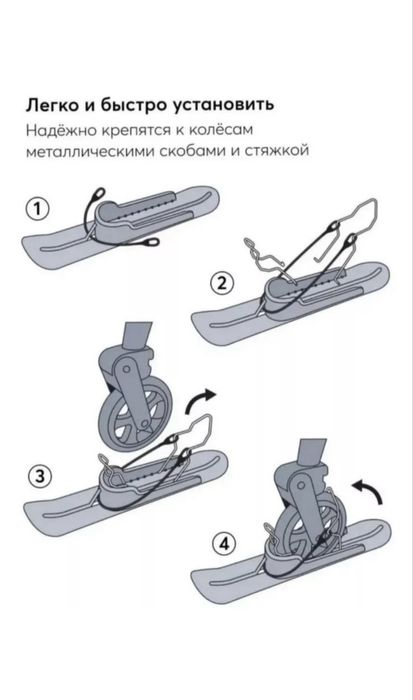 Легко и быстро установить

Надёжно крепятся к колёсам металлическими скобами и стяжкой

1

2

3

4