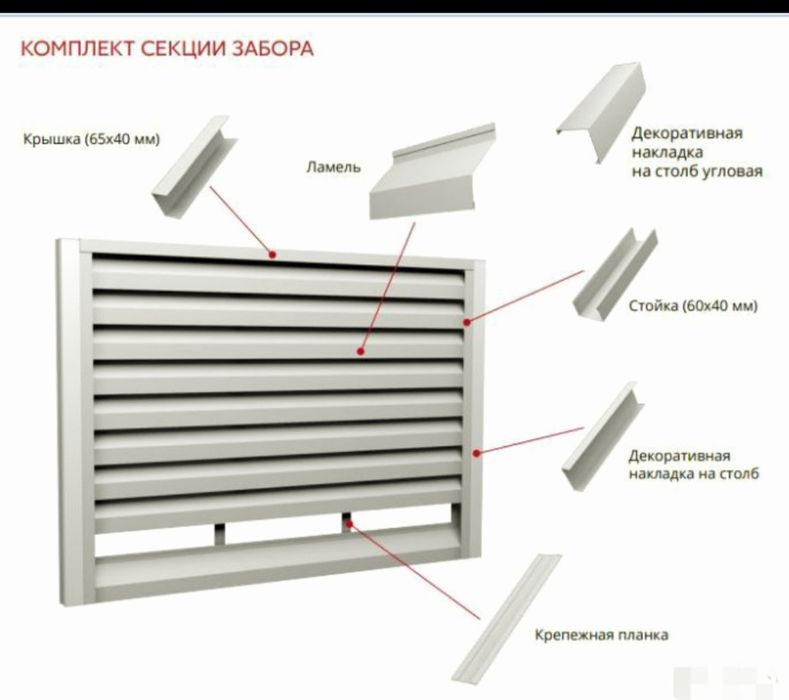 КОМПЛЕКТ СЕКЦИИ ЗАБОРА

Крышка (65х40 мм)

Ламель

Декоративная накладка на столб угловая

Стойка (60х40 мм)

Декоративная накладка на столб

Крепежная планка