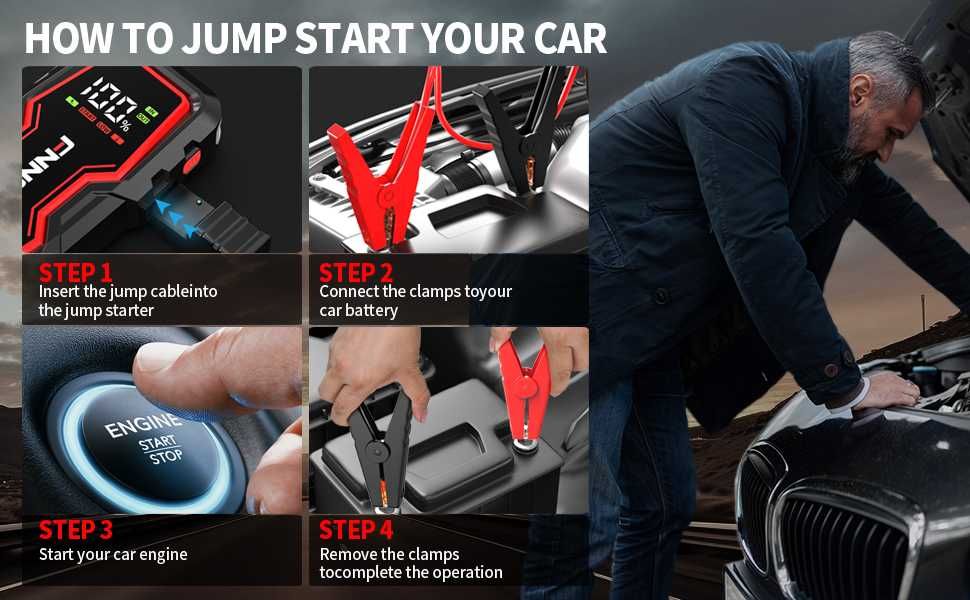 HOW TO JUMP START YOUR CAR

100%

STEP 1
Insert the jump cableinto the jump starter

STEP 2
Connect the clamps toyour car battery

ENGINE
START
STOP

STEP 3
Start your car engine

STEP 4
Remove the clamps tocomplete the operation