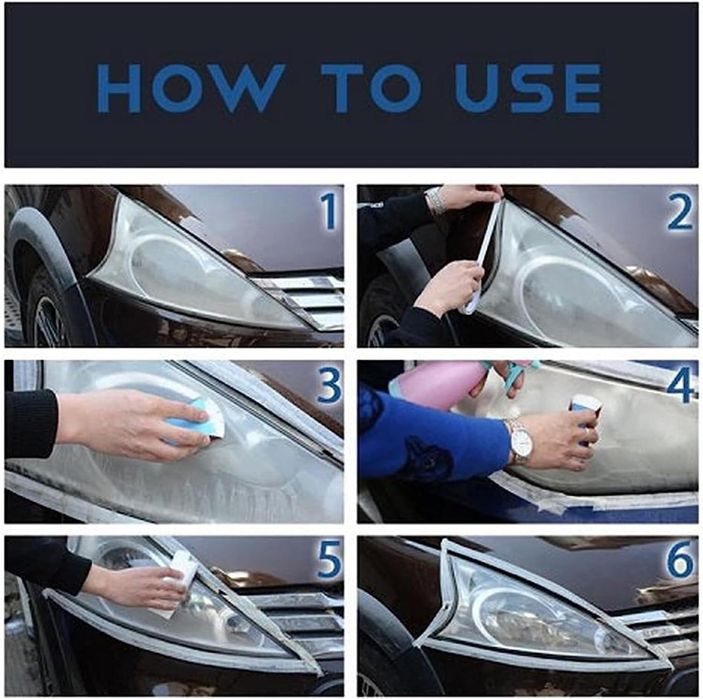 HOW TO USE

1

2

3

4

5

6