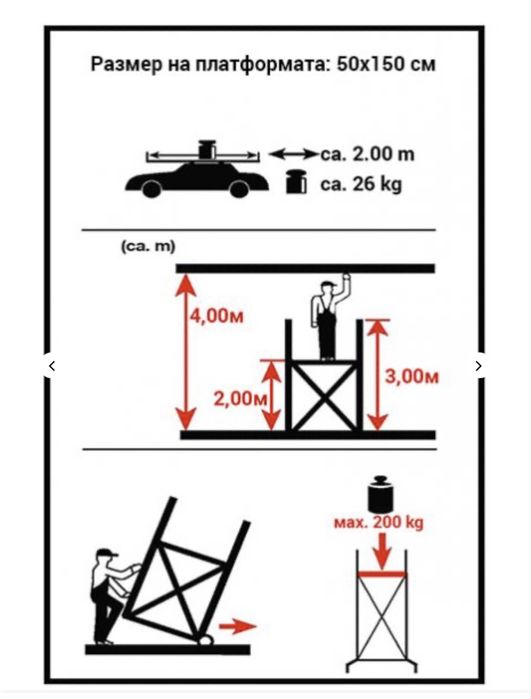 Размер на платформата: 50x150 см

ca. 2.00 m
ca. 26 kg

(ca. m)

4,00м
2,00м
3,00м

мах. 200 kg