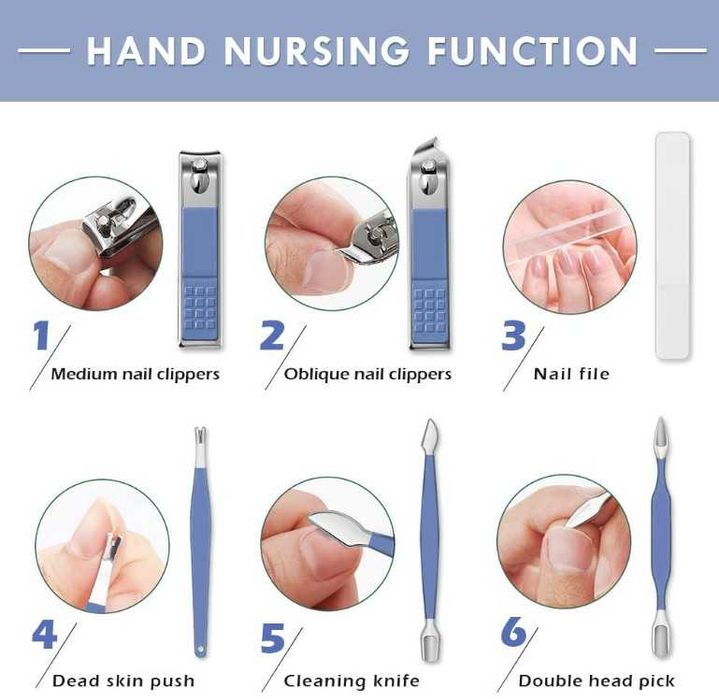 HAND NURSING FUNCTION

1 Medium nail clippers

2 Oblique nail clippers

3 Nail file

4 Dead skin push

5 Cleaning knife

6 Double head pick