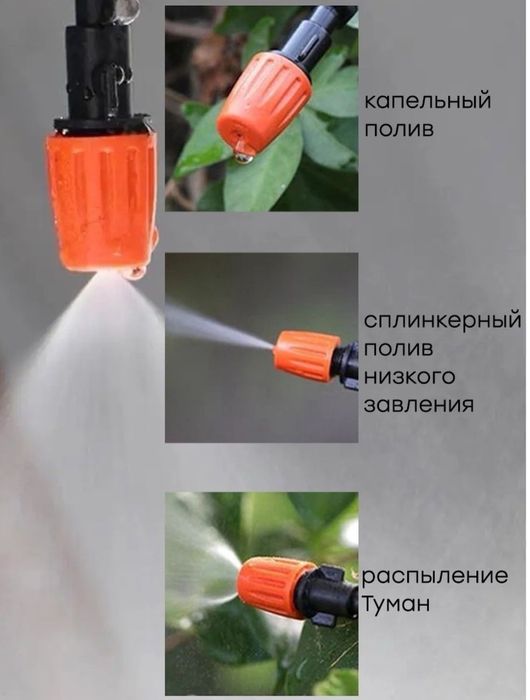 капельный полив

сплинкерный полив низкого завления

распыление Туман