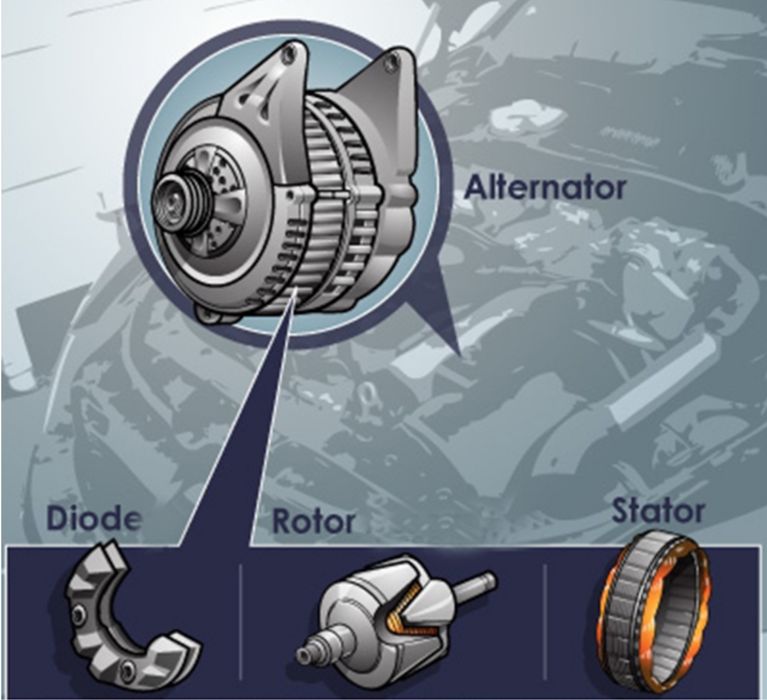 Alternator

Diode

Rotor

Stator