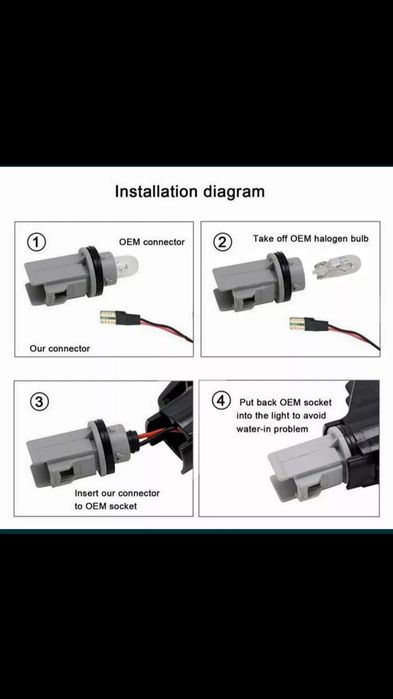 Installation diagram

①
OEM connector

Our connector

②
Take off OEM halogen bulb

③

Insert our connector to OEM socket

④
Put back OEM socket into the light to avoid water-in problem