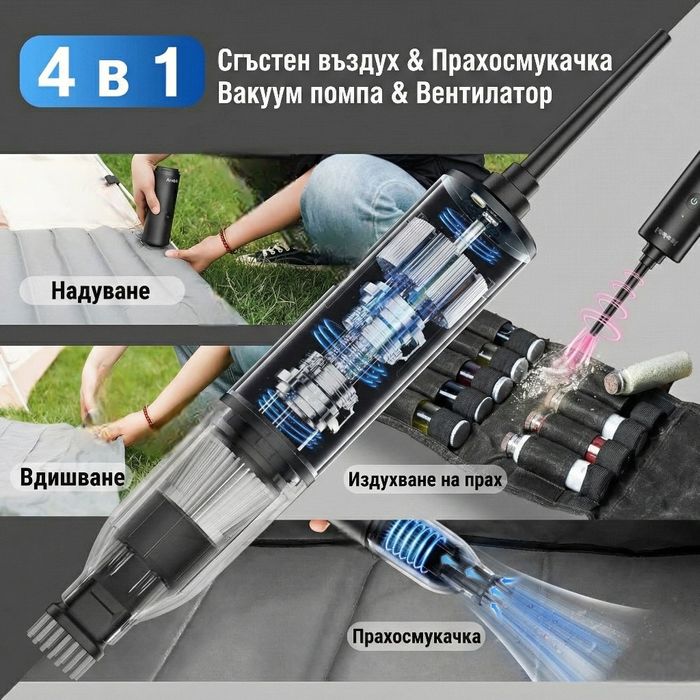 4 в 1
Сгъстен въздух & Прахосмукачка
Вакуум помпа & Вентилатор

Надуване

Вдишване

Издухване на прах

Прахосмукачка