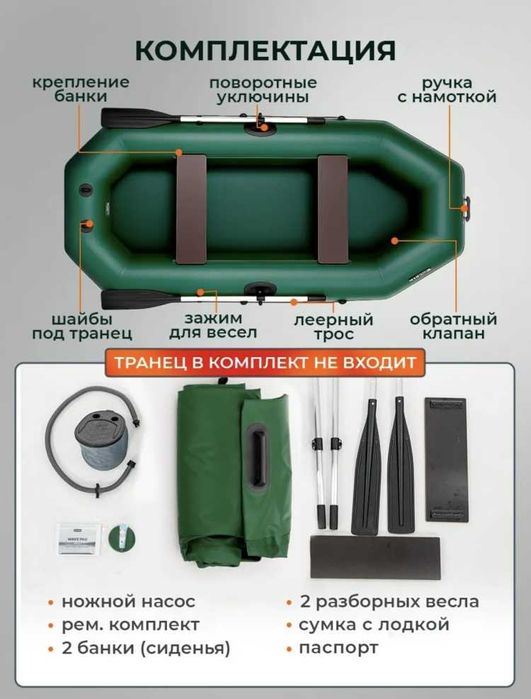 КОМПЛЕКТАЦИЯ

крепление банки

поворотные уключины

ручка с намоткой

шайбы под транец

зажим для весел

леерный трос

обратный клапан

ТРАНЕЦ В КОМПЛЕКТ НЕ ВХОДИТ

• ножной насос
• рем. комплект
• 2 банки (сиденья)

• 2 разборных весла
• сумка с лодкой
• паспорт