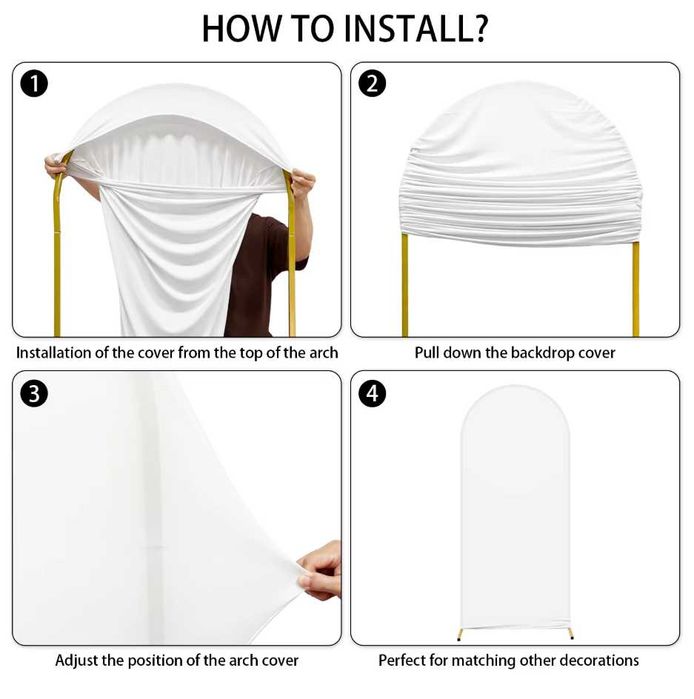 HOW TO INSTALL?

1

Installation of the cover from the top of the arch

2

Pull down the backdrop cover

3

Adjust the position of the arch cover

4

Perfect for matching other decorations