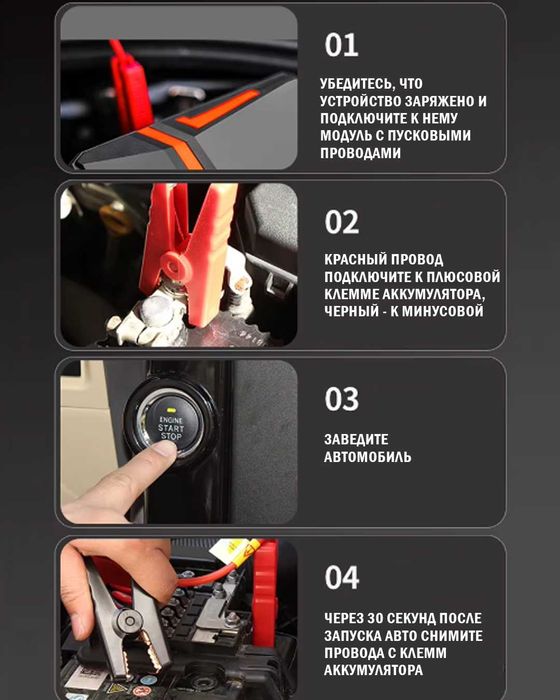 01

УБЕДИТЕСЬ, ЧТО УСТРОЙСТВО ЗАРЯЖЕНО И ПОДКЛЮЧИТЕ К НЕМУ МОДУЛЬ С ПУСКОВЫМИ ПРОВОДАМИ

02

КРАСНЫЙ ПРОВОД ПОДКЛЮЧИТЕ К ПЛЮСОВОЙ КЛЕММЕ АККУМУЛЯТОРА, ЧЕРНЫЙ - К МИНУСОВОЙ

ENGINE START STOP

03

ЗАВЕДИТЕ АВТОМОБИЛЬ

04

ЧЕРЕЗ 30 СЕКУНД ПОСЛЕ ЗАПУСКА АВТО СНИМИТЕ ПРОВОДА С КЛЕММ АККУМУЛЯТОРА