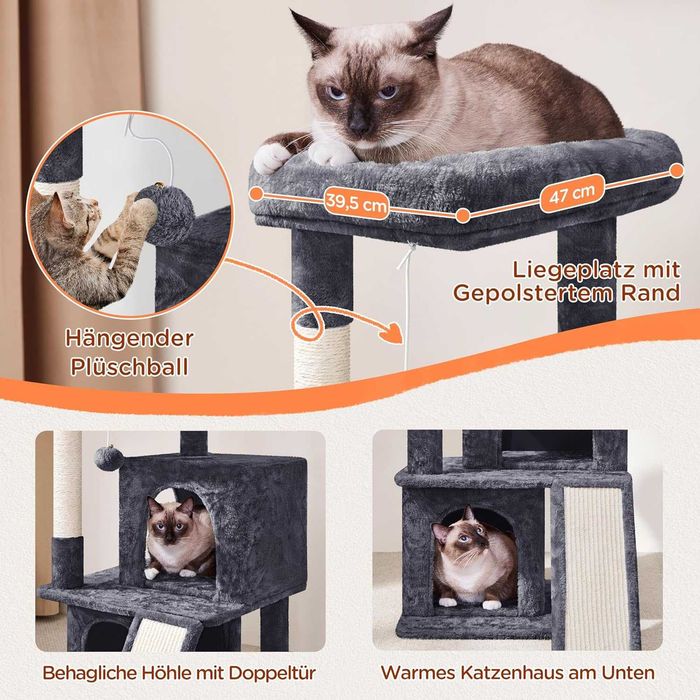 39,5 cm

47 cm

Liegeplatz mit Gepolstertem Rand

Hängender Plüschball

Behagliche Höhle mit Doppeltür

Warmes Katzenhaus am Unten