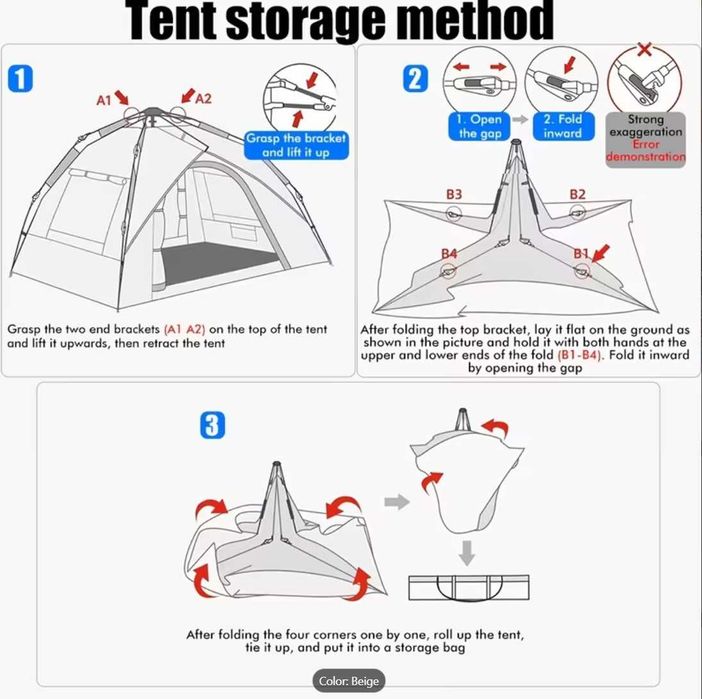 Tent storage method

1

A1 A2

Grasp the bracket and lift it up

Grasp the two end brackets (A1 A2) on the top of the tent and lift it upwards, then retract the tent

2

1. Open the gap

2. Fold inward

Strong exaggeration Error demonstration

B3 B2 B4 B1

After folding the top bracket, lay it flat on the ground as shown in the picture and hold it with both hands at the upper and lower ends of the fold (B1-B4). Fold it inward by opening the gap

3

After folding the four corners one by one, roll up the tent, tie it up, and put it into a storage bag

Color: Beige