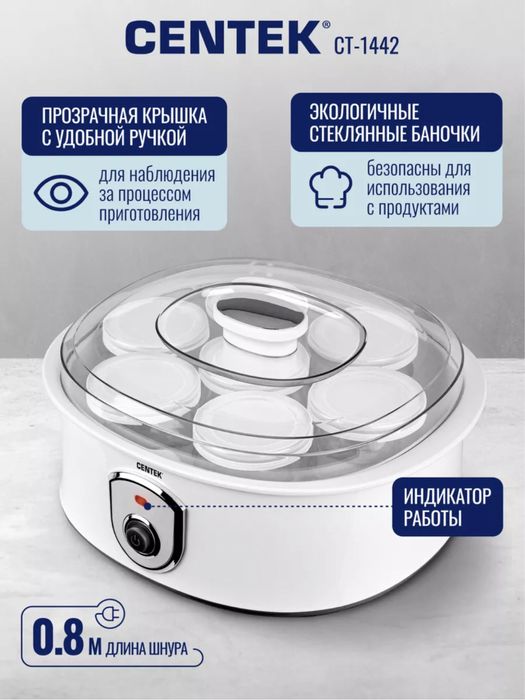 CENTEK® CT-1442

ПРОЗРАЧНАЯ КРЫШКА С УДОБНОЙ РУЧКОЙ

для наблюдения за процессом приготовления

ЭКОЛОГИЧНЫЕ СТЕКЛЯННЫЕ БАНОЧКИ

безопасны для использования с продуктами

CENTEK

ИНДИКАТОР РАБОТЫ

0.8 М ДЛИНА ШНУРА