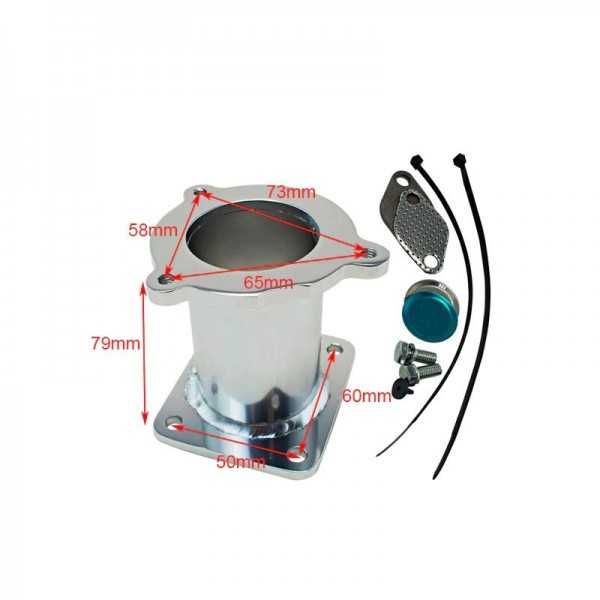 73mm
58mm
65mm
79mm
60mm
50mm