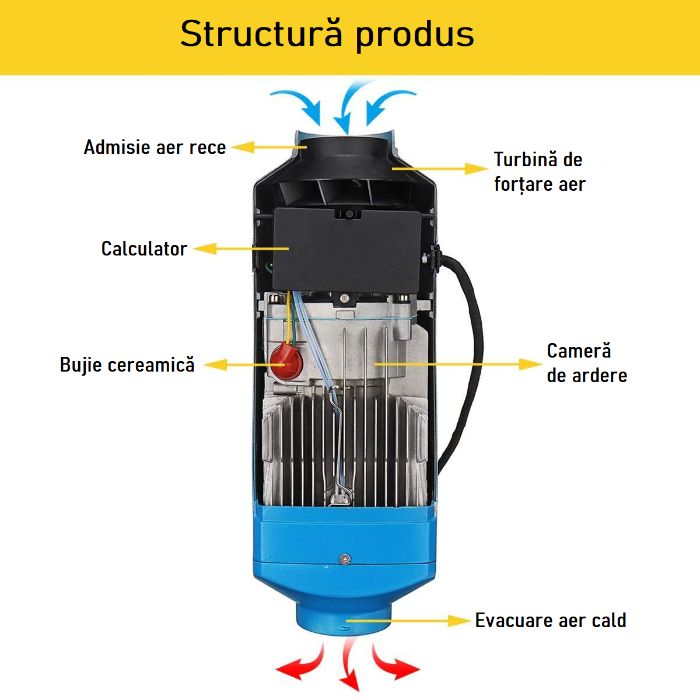 Structură produs

Admisie aer rece

Turbină de forțare aer

Calculator

Bujie cereamică

Cameră de ardere

Evacuare aer cald